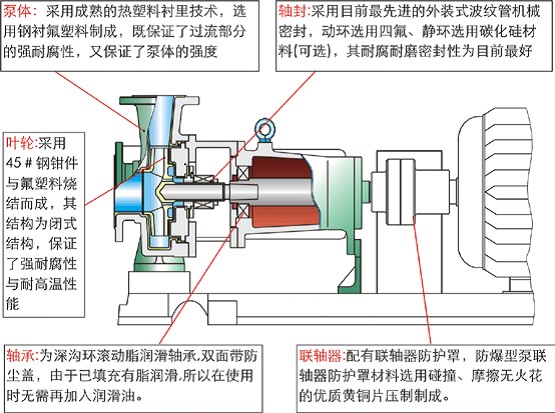 泵体:采用成熟的热塑料衬里技术，选用钢衬氟塑料制成，既保证了过流部分的强耐腐性，又保证了泵体的强度

轴封:采用目前最先进的外装式波纹管机械密封，动环选用四氟、静环选用碳化硅材料(可选)，其耐腐耐磨密封性为目前最好

叶轮:采用45＃钢钳件与氟塑料烧结而成，其结构为闭式结构，保证了强耐腐性与耐高温性能

轴承:为深沟环滚动脂润滑轴承.双面带防尘盖，由于已填充有脂润滑.所以在使用时无需再加入润滑油。

联轴器:配有联轴器防护罩，防爆型泵联轴器防护罩材料选用碰撞、摩擦无火花的优质黄铜片压制制成。